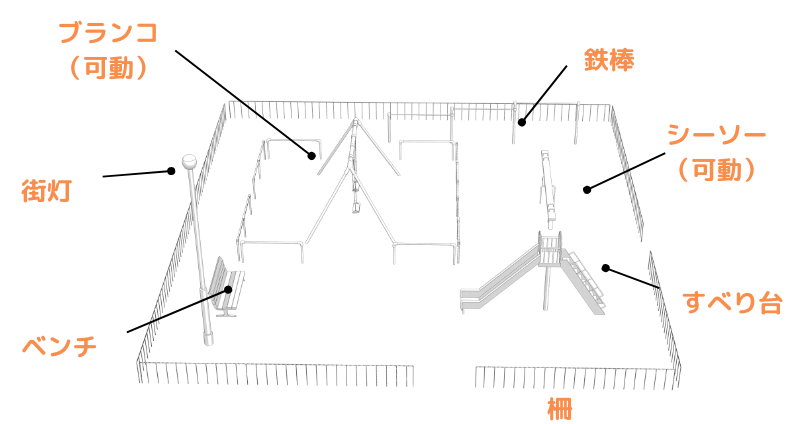 ブランコ
（可動）

鉄棒

シーソー
（可動）

街灯

すべり台

ベンチ

柵